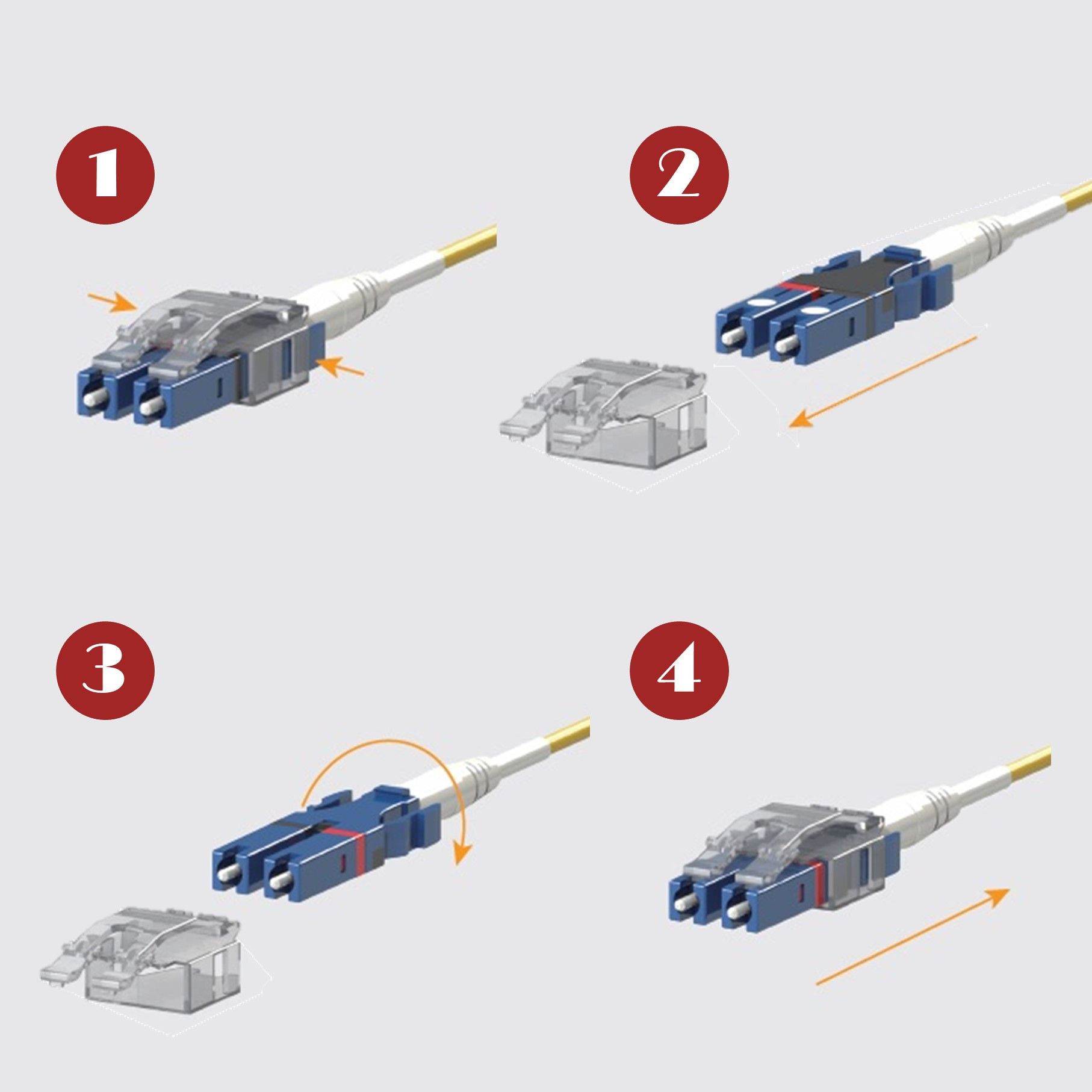 1
2
3
4